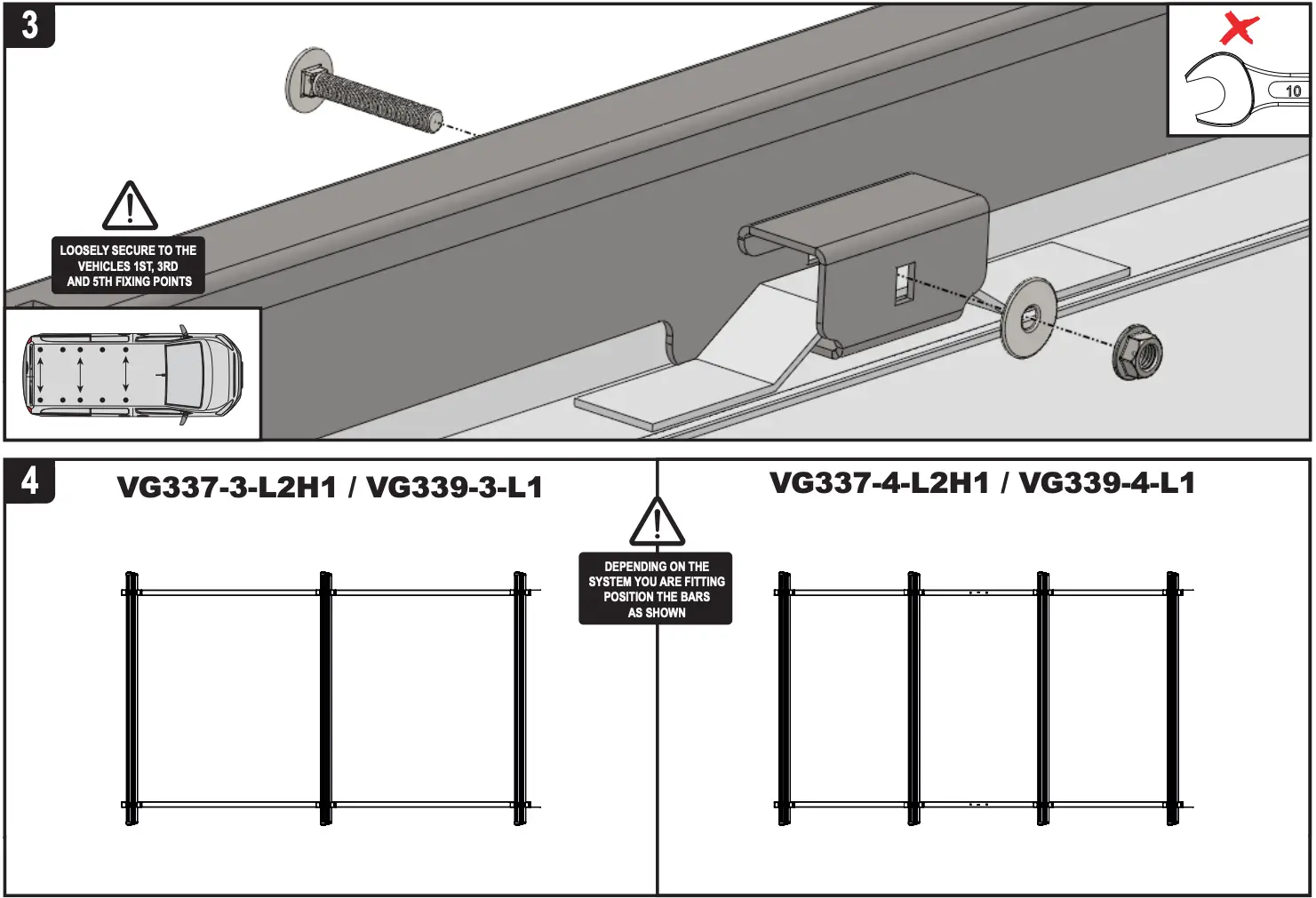 3

10

LOOSELY SECURE TO THE VEHICLES 1ST, 3RD AND 5TH FIXING POINTS

4

VG337-3-L2H1 / VG339-3-L1

DEPENDING ON THE SYSTEM YOU ARE FITTING POSITION THE BARS AS SHOWN

VG337-4-L2H1 / VG339-4-L1