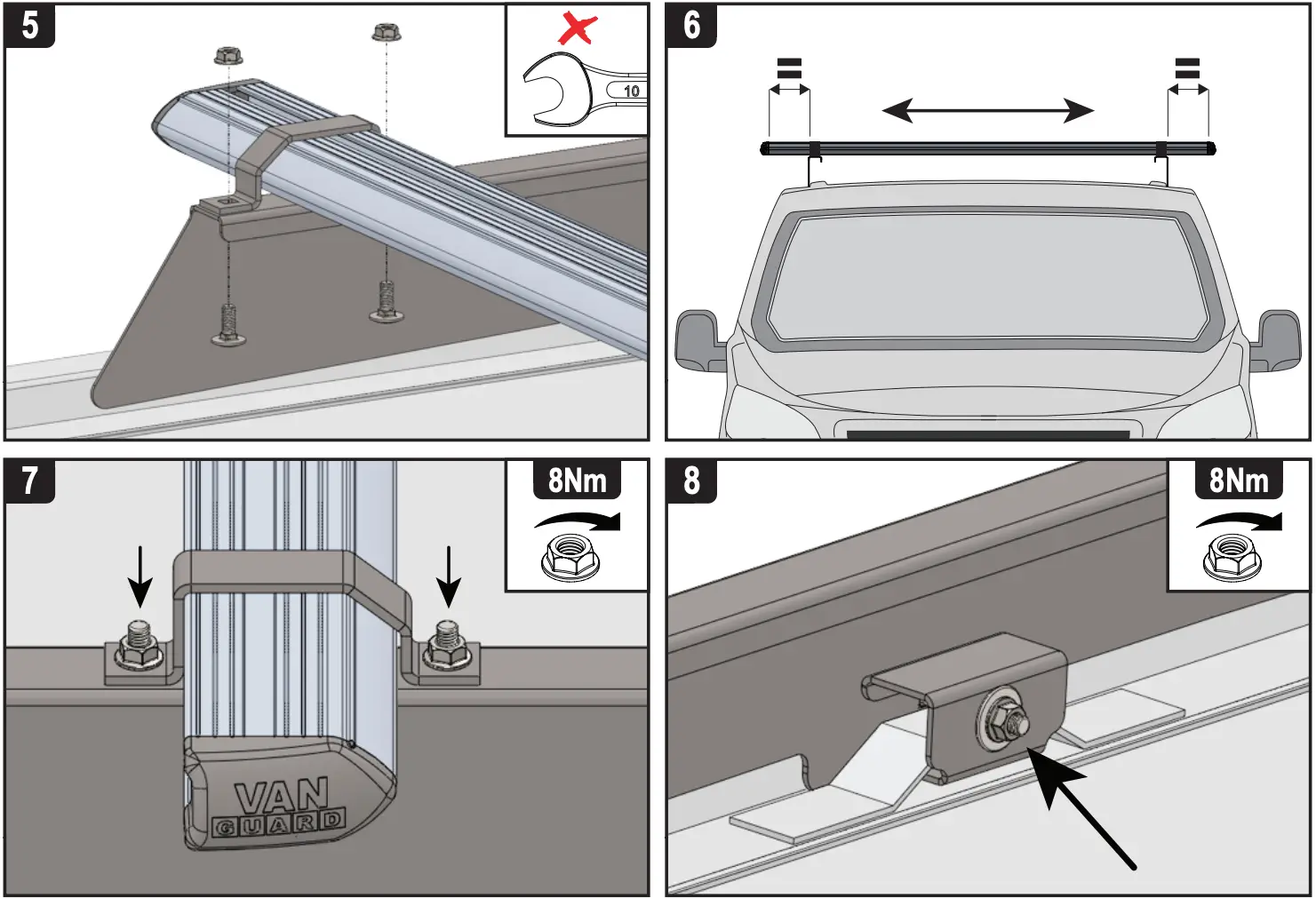 5

10

6

=

=

7

8Nm

VAN
GUARD

8

8Nm