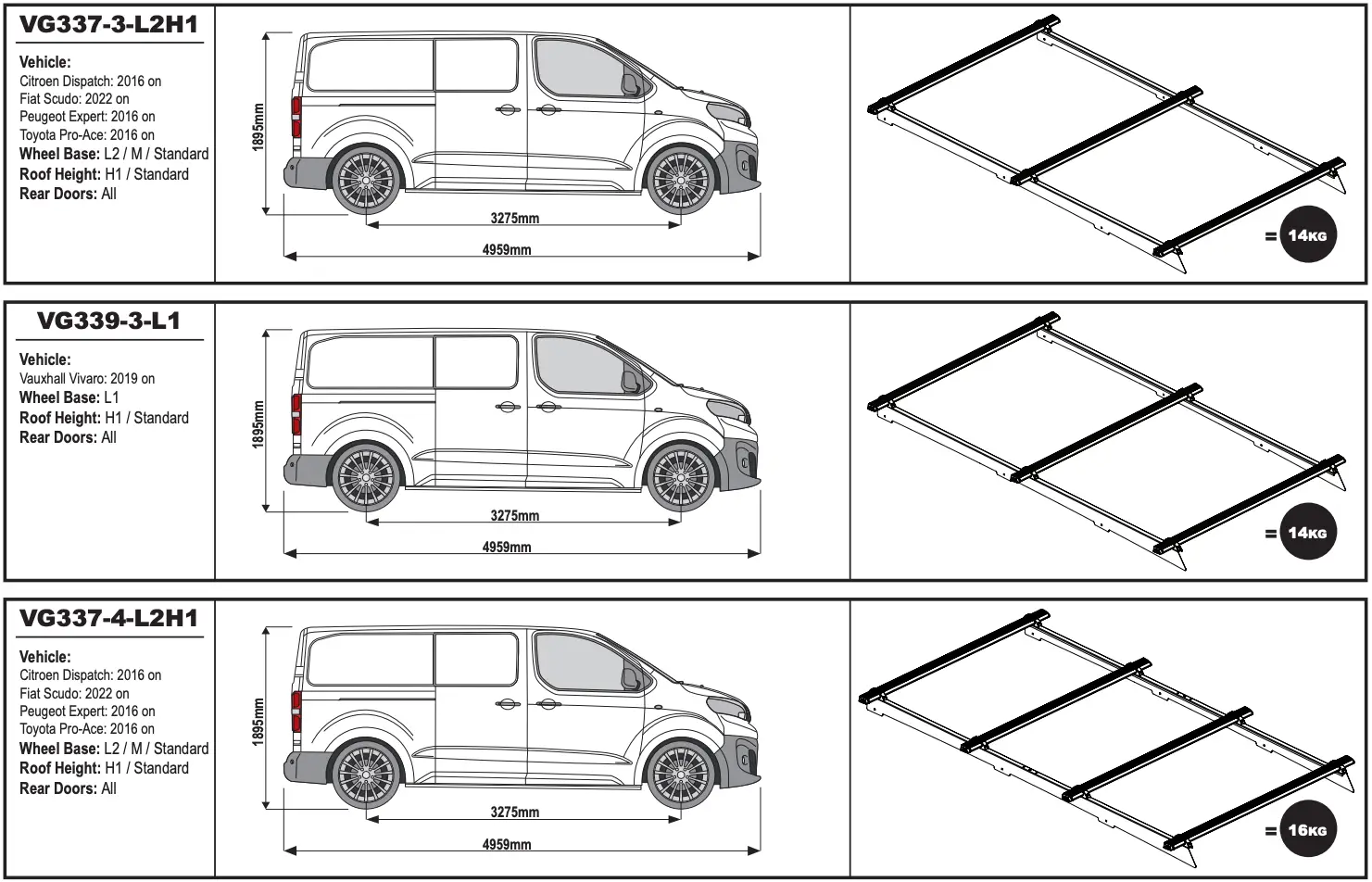 VG337-3-L2H1

Vehicle:
Citroen Dispatch: 2016 on
Fiat Scudo: 2022 on
Peugeot Expert: 2016 on
Toyota Pro-Ace: 2016 on
Wheel Base: L2 / M / Standard
Roof Height: H1 / Standard
Rear Doors: All

1895mm
3275mm
4959mm

= 14KG

VG339-3-L1

Vehicle:
Vauxhall Vivaro: 2019 on
Wheel Base: L1
Roof Height: H1 / Standard
Rear Doors: All

1895mm
3275mm
4959mm

= 14KG

VG337-4-L2H1

Vehicle:
Citroen Dispatch: 2016 on
Fiat Scudo: 2022 on
Peugeot Expert: 2016 on
Toyota Pro-Ace: 2016 on
Wheel Base: L2 / M / Standard
Roof Height: H1 / Standard
Rear Doors: All

1895mm
3275mm
4959mm

= 16KG