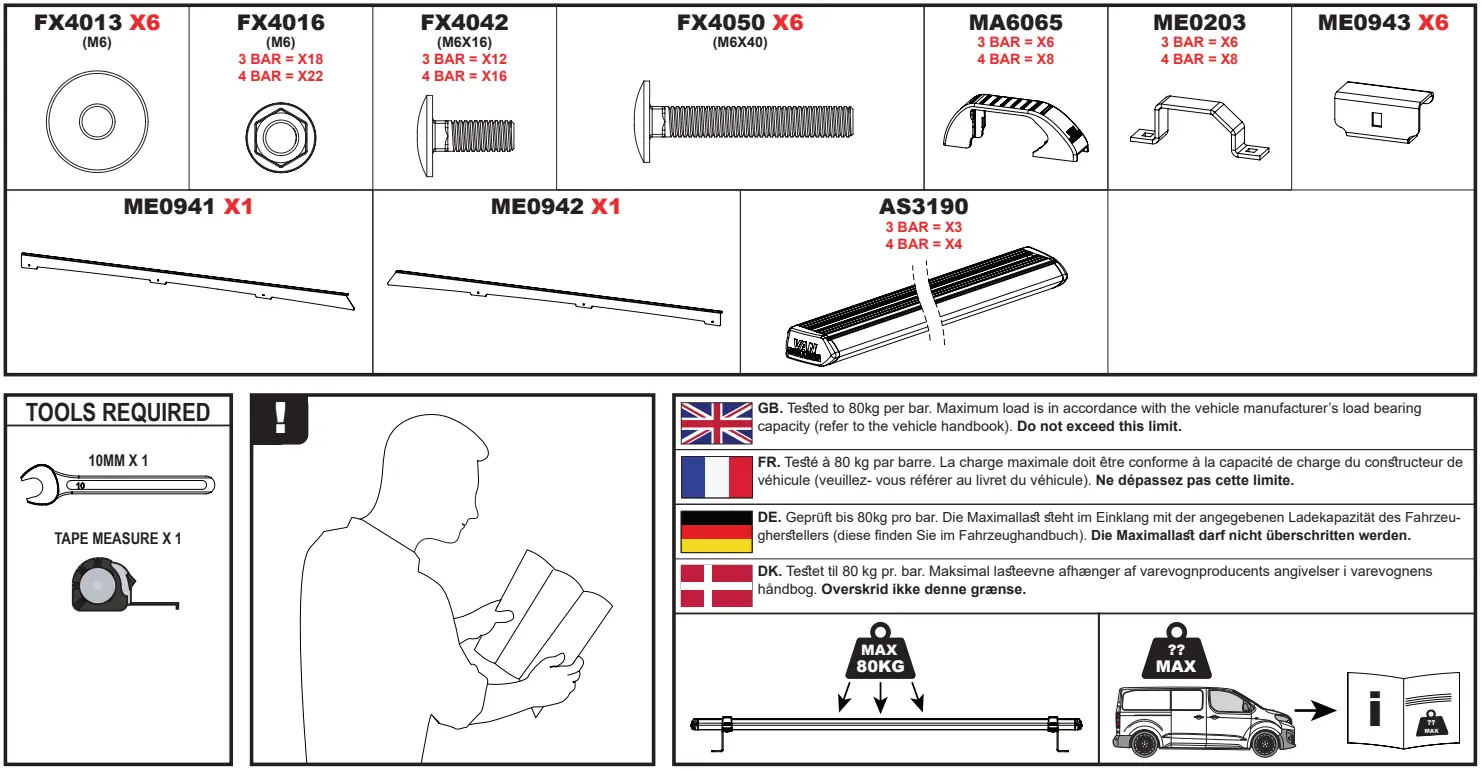 FX4013 X6
(M6)

FX4016
(M6)
3 BAR = X18
4 BAR = X22

FX4042
(M6X16)
3 BAR = X12
4 BAR = X16

FX4050 X6
(M6X40)

MA6065
3 BAR = X6
4 BAR = X8

ME0203
3 BAR = X6
4 BAR = X8

ME0943 X6

ME0941 X1

ME0942 X1

AS3190
3 BAR = X3
4 BAR = X4

VAN

TOOLS REQUIRED

10MM X 1

10

TAPE MEASURE X 1

!

GB. Tested to 80kg per bar. Maximum load is in accordance with the vehicle manufacturer's load bearing capacity (refer to the vehicle handbook). Do not exceed this limit.

FR. Testé à 80 kg par barre. La charge maximale doit être conforme à la capacité de charge du constructeur de véhicule (veuillez- vous référer au livret du véhicule). Ne dépassez pas cette limite.

DE. Geprüft bis 80kg pro bar. Die Maximallast steht im Einklang mit der angegebenen Ladekapazität des Fahrzeugherstellers (diese finden Sie im Fahrzeughandbuch). Die Maximallast darf nicht überschritten werden.

DK. Testet til 80 kg pr. bar. Maksimal lasteevne afhænger af varevognproducents angivelser i varevognens håndbog. Overskrid ikke denne grænse.

MAX
80KG

??
MAX

i

??
MAX