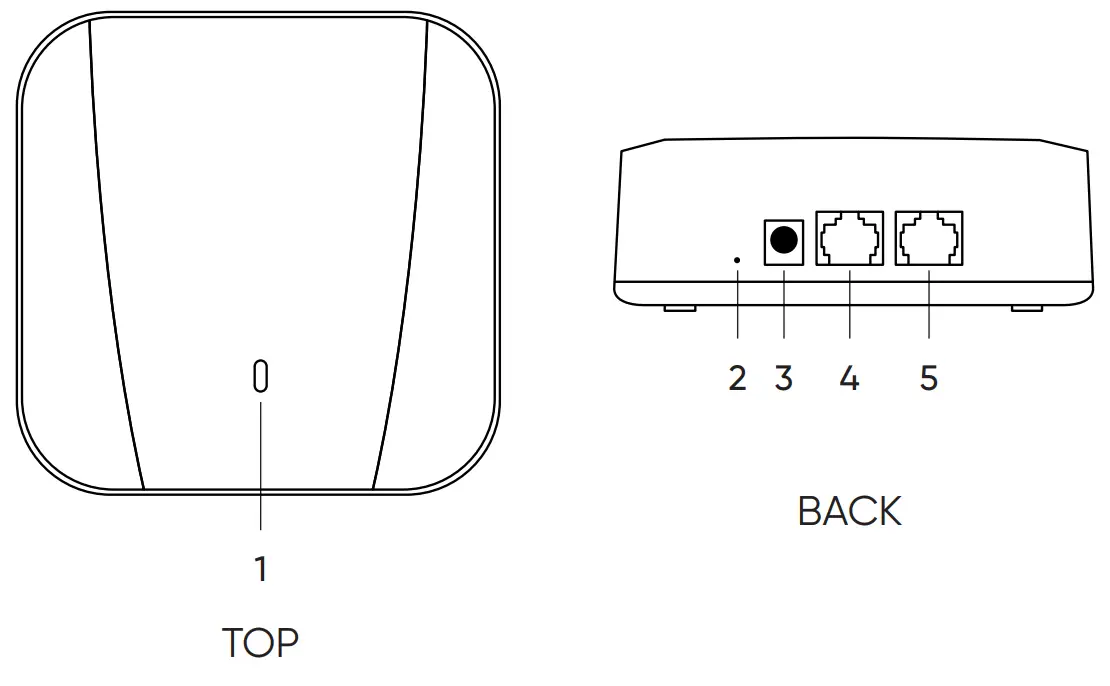 1

TOP

2 3 4 5

BACK