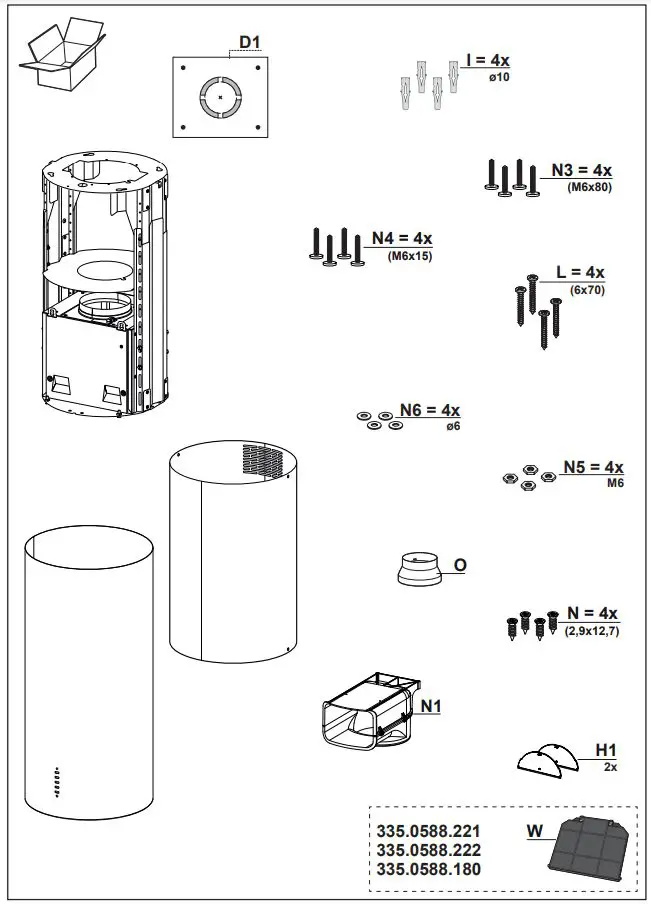 D1

I = 4x
ø10

N3 = 4x
(M6x80)

N4 = 4x
(M6x15)

L = 4x
(6x70)

N6 = 4x
ø6

N5 = 4x
M6

O

N = 4x
(2,9x12,7)

N1

H1
2x

335.0588.221
335.0588.222
335.0588.180

W