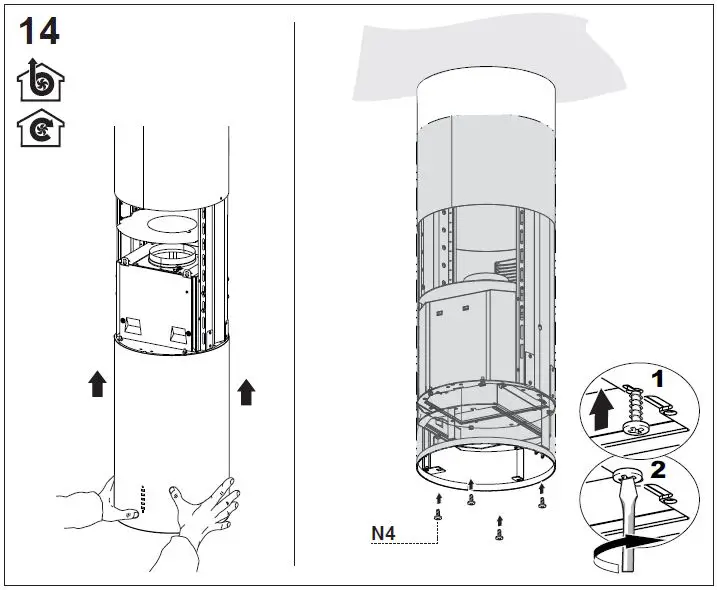 14

N4

1

2