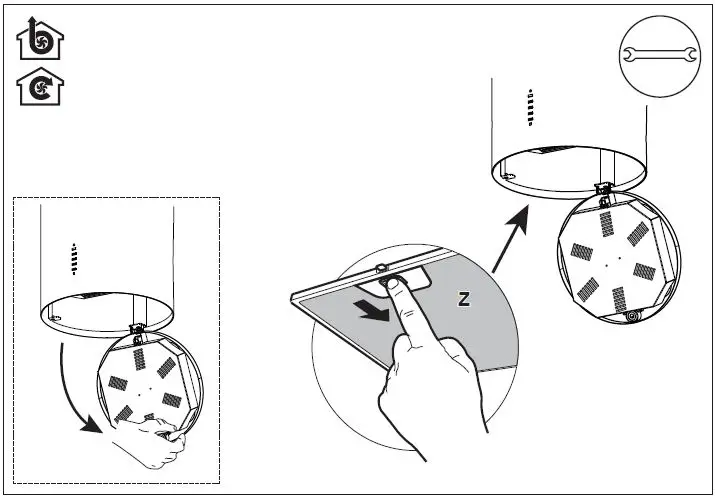 Z