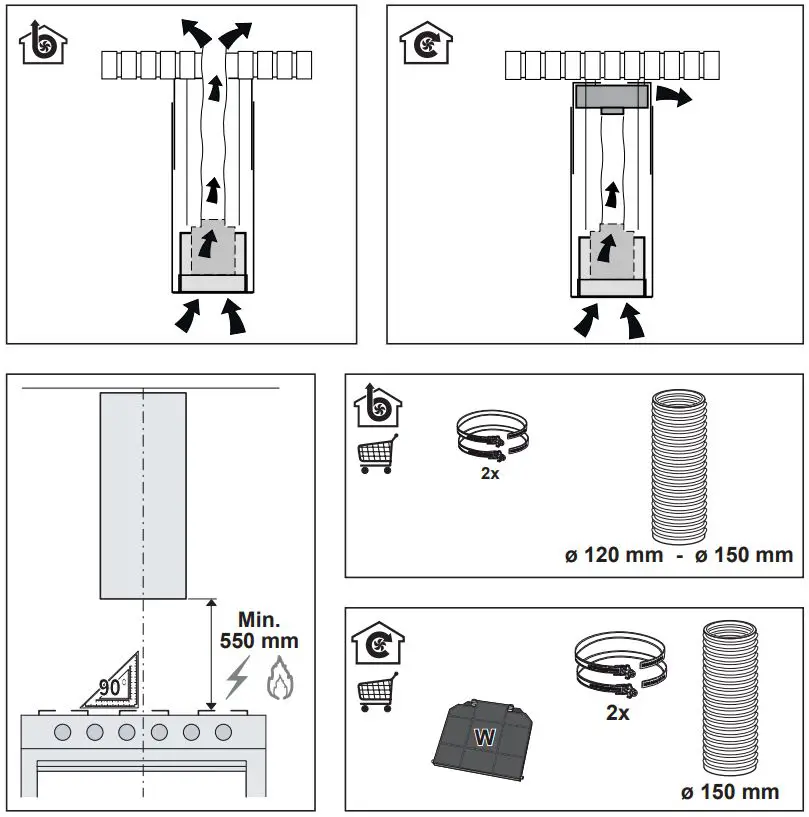 Min.
550 mm
90°

2x
ø 120 mm - ø 150 mm

W
2x
ø 150 mm