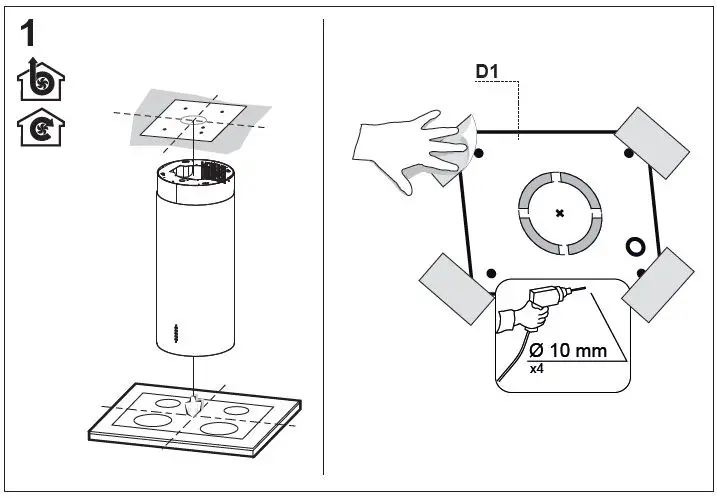 1

D1

Ø 10 mm
x4