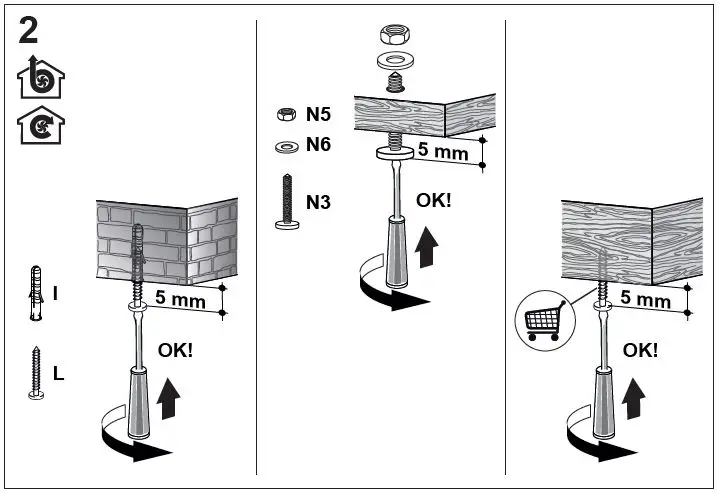 2

I

L

5 mm

OK!

N5

N6

N3

5 mm

OK!

5 mm

OK!