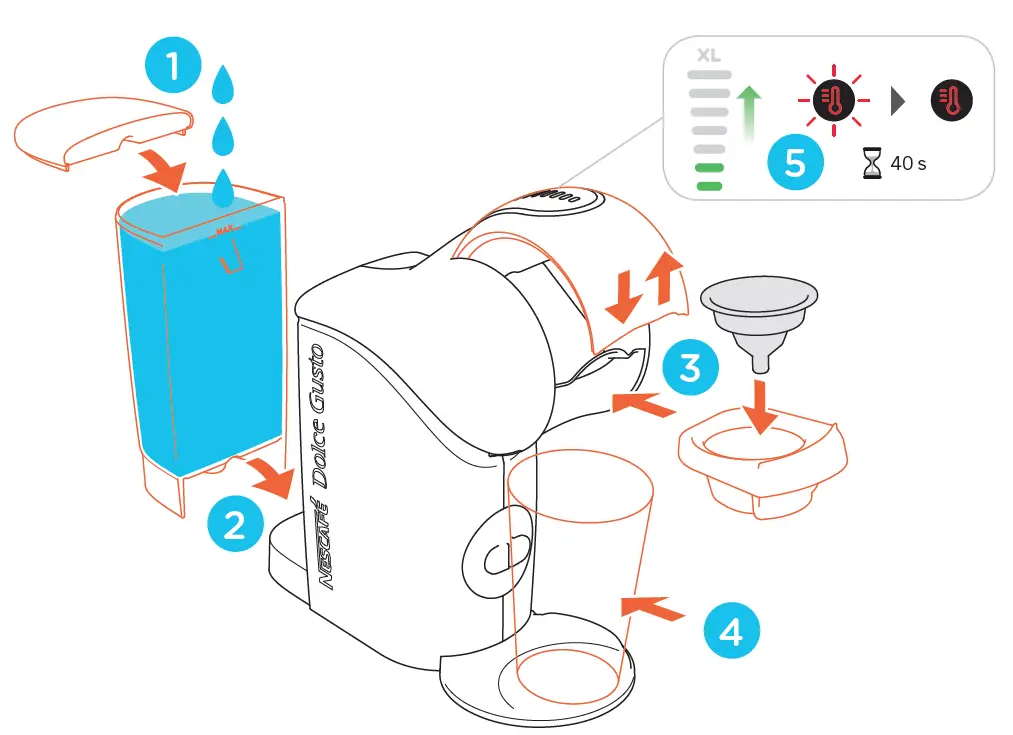 1

MAX

2

NESCAFÉ Dolce Gusto

XL

5

40 s

3

4