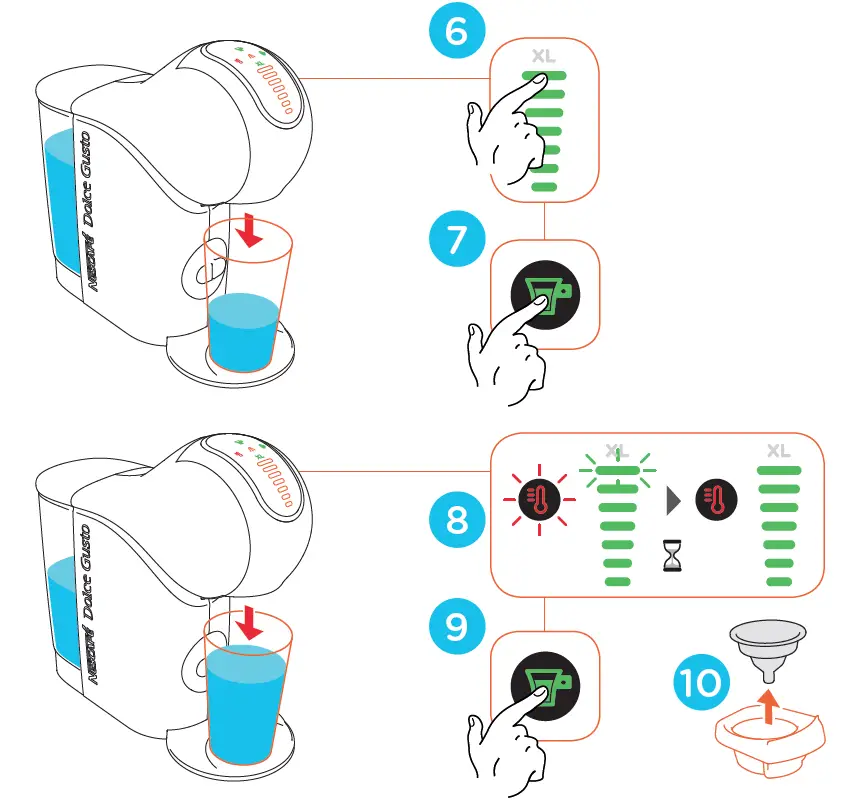 NESCAFÉ Dolce Gusto

6

XL

7

NESCAFÉ Dolce Gusto

8

XL

XL

9

10