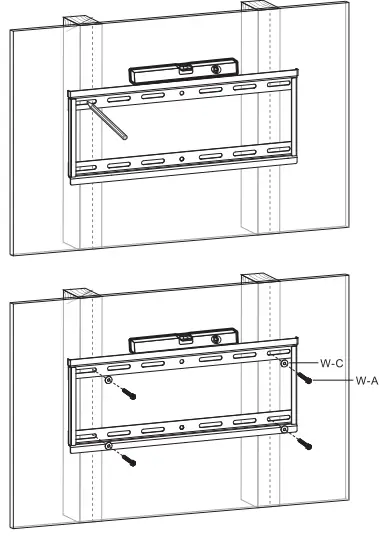 W-C
W-A