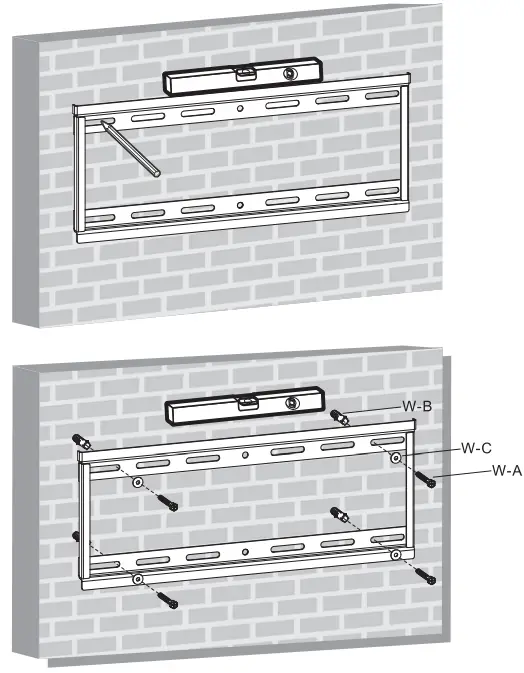 W-B
W-C
W-A