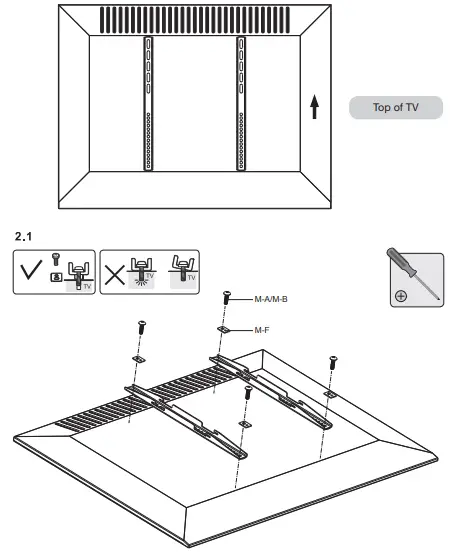 Top of TV

2.1

TV

TV

TV

M-A/M-B

M-F