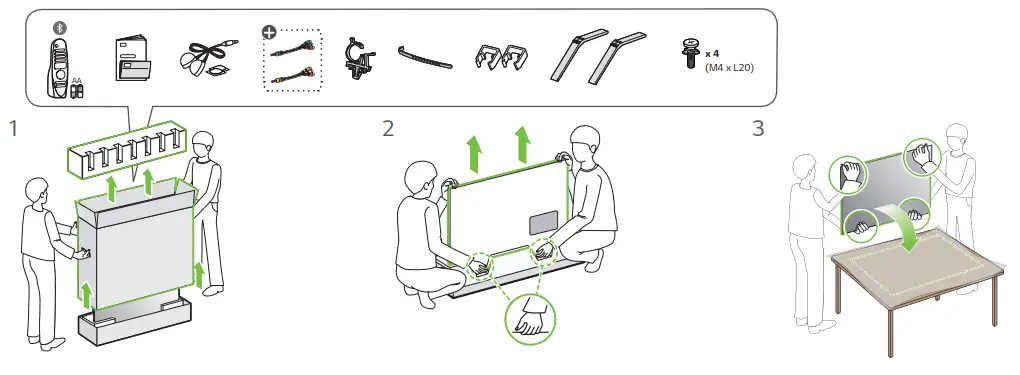 AA

x 4
(M4 x L20)

1

2

3