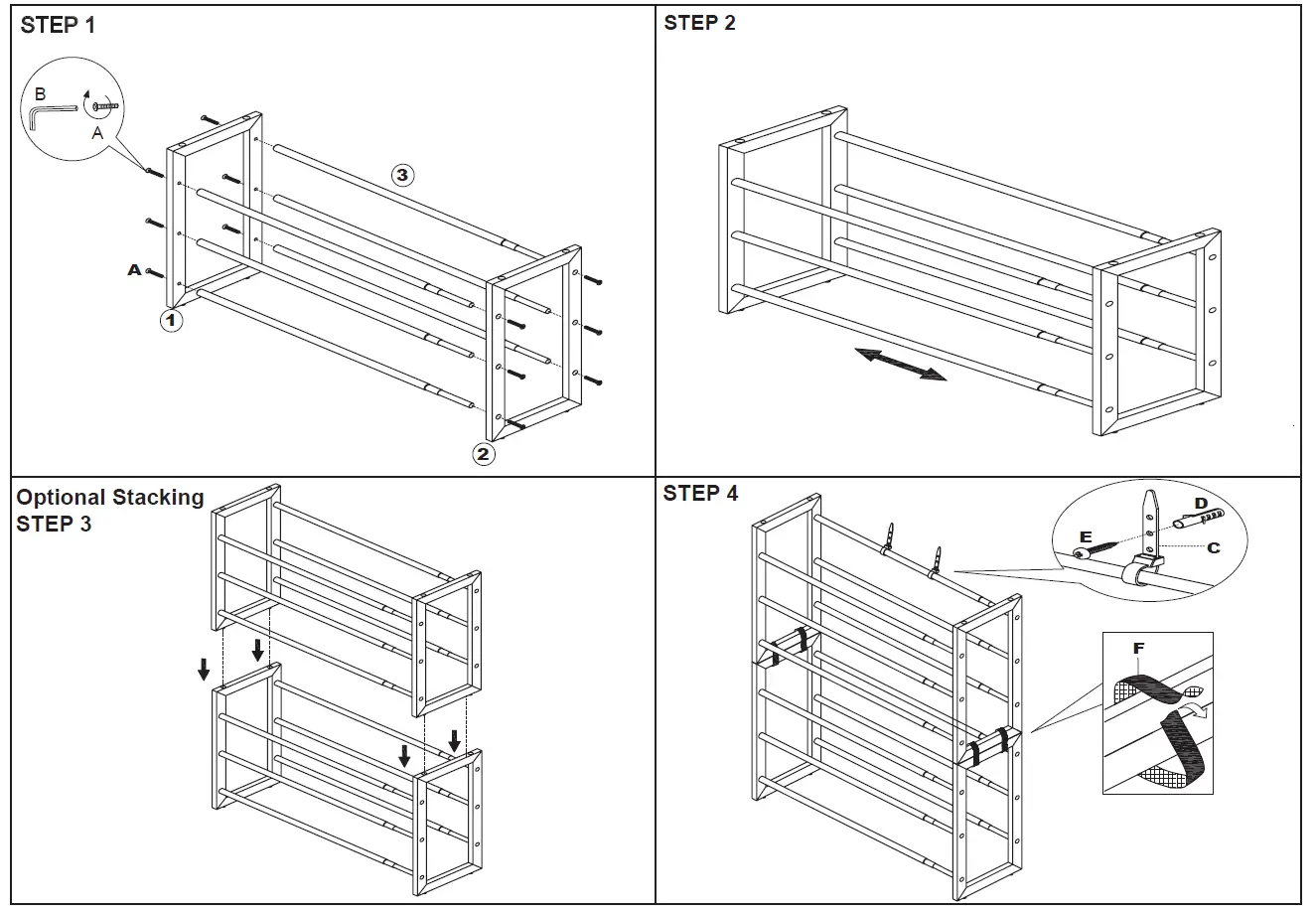 STEP 1

B

A

3

A

1

2

STEP 2

Optional Stacking
STEP 3

STEP 4

D

E

C

F