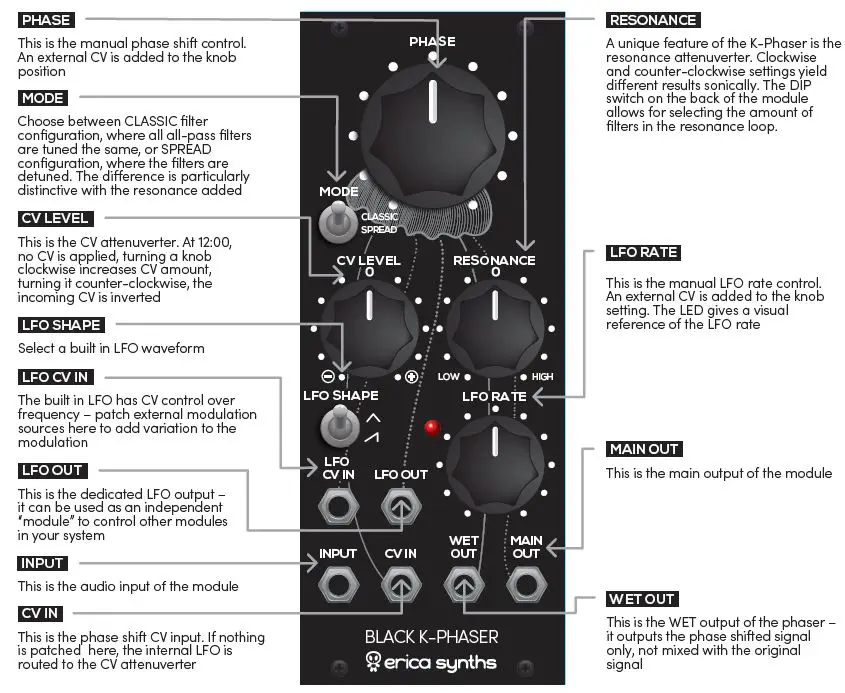 PHASE

This is the manual phase shift control. An external CV is added to the knob position

MODE

Choose between CLASSIC filter configuration, where all all-pass filters are tuned the same, or SPREAD configuration, where the filters are detuned. The difference is particularly distinctive with the resonance added

CV LEVEL

This is the CV attenuverter. At 12:00, no CV is applied, turning a knob clockwise increases CV amount, turning it counter-clockwise, the incoming CV is inverted

LFO SHAPE

Select a built in LFO waveform

LFO CV IN

The built in LFO has CV control over frequency – patch external modulation sources here to add variation to the modulation

LFO OUT

This is the dedicated LFO output – it can be used as an independent "module" to control other modules in your system

INPUT

This is the audio input of the module

CV IN

This is the phase shift CV input. If nothing is patched here, the internal LFO is routed to the CV attenuverter

PHASE

MODE

CLASSIC

SPREAD

CV LEVEL
0

RESONANCE
0

LOW

HIGH

LFO SHAPE

LFO RATE

LFO CV IN

LFO OUT

INPUT

CV IN

WET OUT

MAIN OUT

BLACK K-PHASER

erica synths

RESONANCE

A unique feature of the K-Phaser is the resonance attenuverter. Clockwise and counter-clockwise settings yield different results sonically. The DIP switch on the back of the module allows for selecting the amount of filters in the resonance loop.

LFO RATE

This is the manual LFO rate control. An external CV is added to the knob setting. The LED gives a visual reference of the LFO rate

MAIN OUT

This is the main output of the module

WET OUT

This is the WET output of the phaser – it outputs the phase shifted signal only, not mixed with the original signal