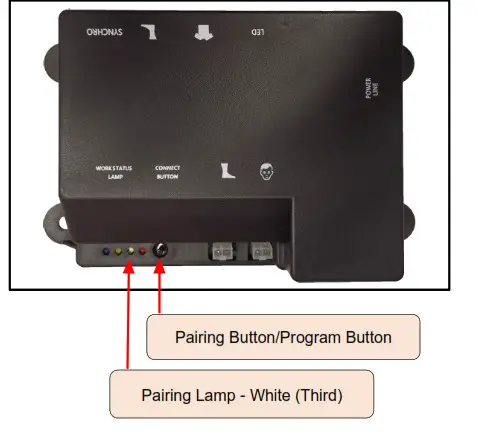 SYNCHRO

LED

POWER LINE

WORK STATUS LAMP

CONNECT BUTTON

Pairing Button/Program Button

Pairing Lamp - White (Third)