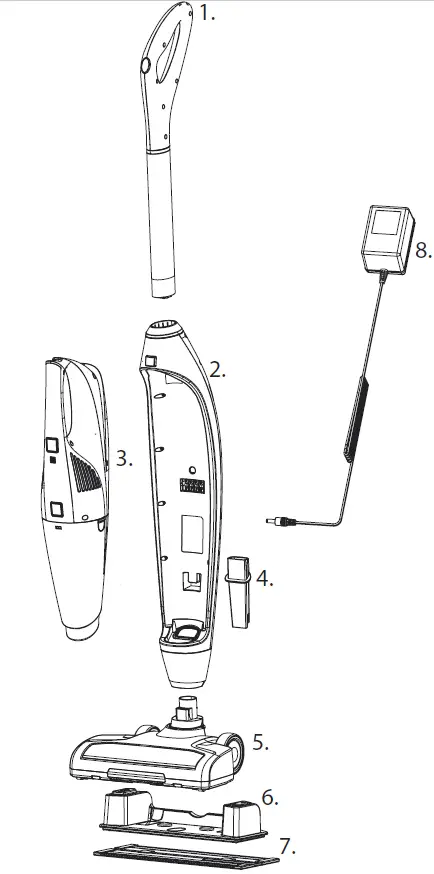 1.
8.
2.
3.
4.
5.
6.
7.