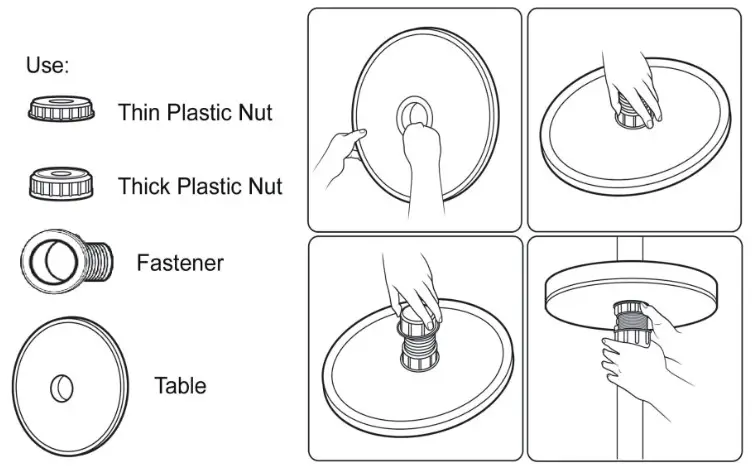 Use:

Thin Plastic Nut

Thick Plastic Nut

Fastener

Table