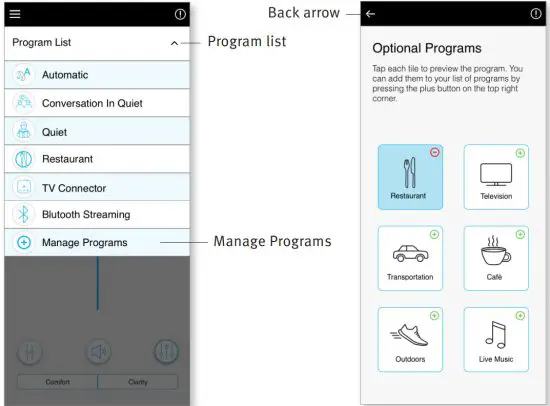 Program List

Program list

Automatic

Conversation In Quiet

Quiet

Restaurant

TV Connector

Blutooth Streaming

Manage Programs

Manage Programs

Comfort

Clarity

Back arrow

Optional Programs

Tap each tile to preview the program. You can add them to your list of programs by pressing the plus button on the top right corner.

Restaurant

Television

Transportation

Café

Outdoors

Live Music