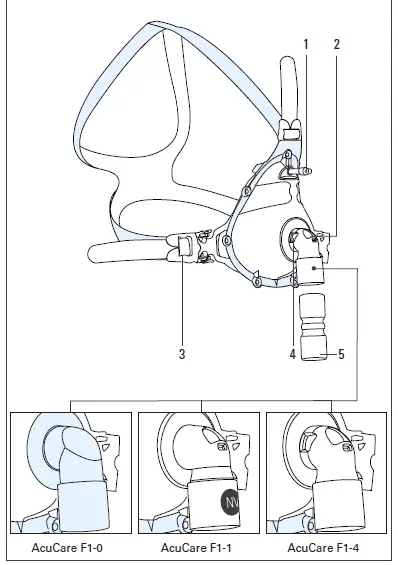 1
2
3
4
5
NV
AcuCare F1-0
AcuCare F1-1
AcuCare F1-4