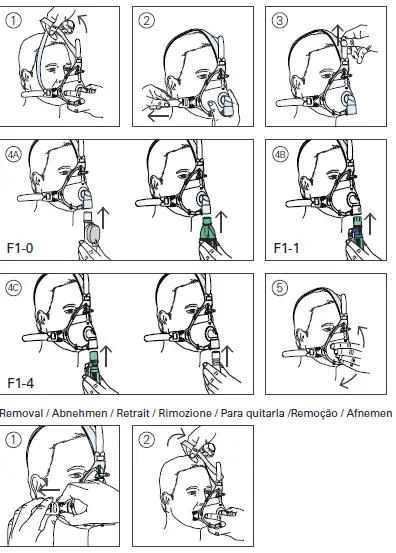 1

2

3

4A

F1-0

4B

F1-1

4C

F1-4

5

Removal / Abnehmen / Retrait / Rimozione / Para quitarla /Remoção / Afnemen

1

2