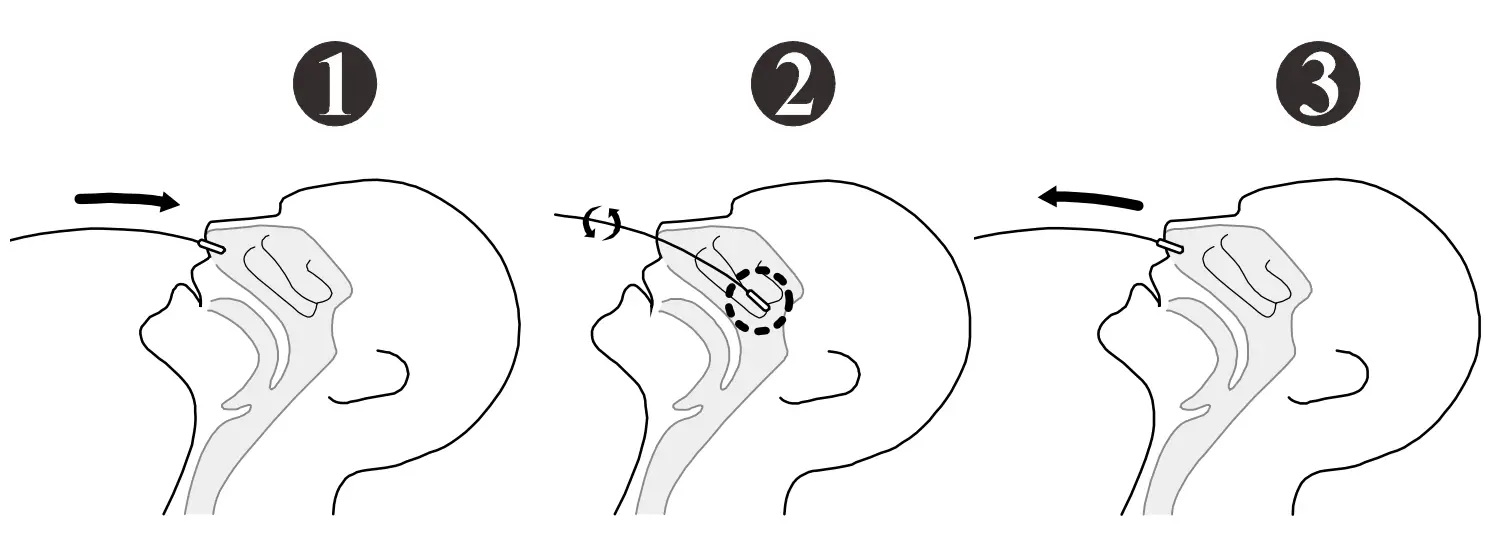 1

2

3