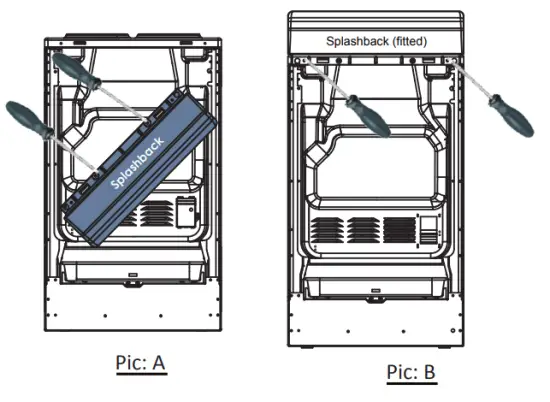 Splashback

Pic: A

Splashback (fitted)

Pic: B