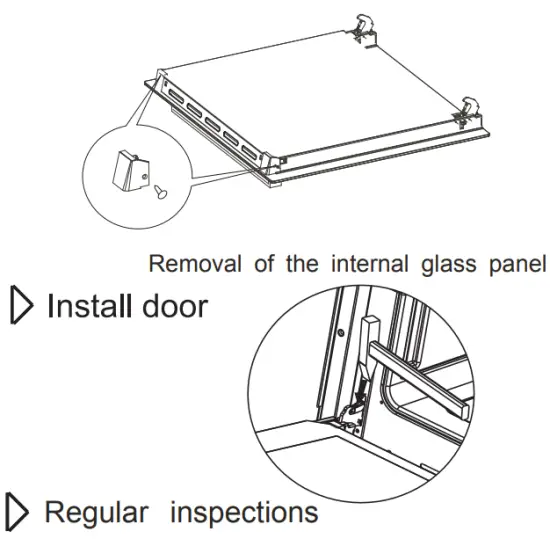 Removal of the internal glass panel

Install door

Regular inspections