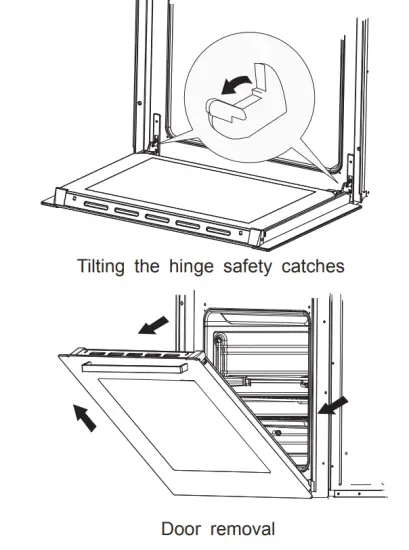 Tilting the hinge safety catches

Door removal