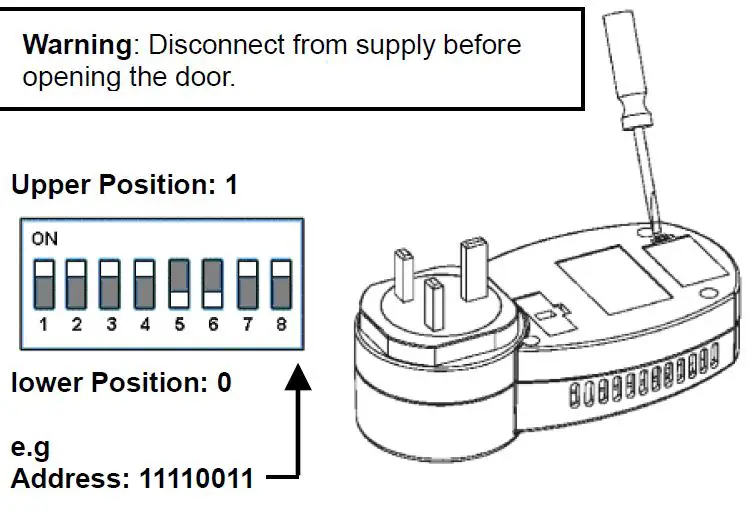 **Warning**: Disconnect from supply before opening the door.

**Upper Position: 1**

ON

1 2 3 4 5 6 7 8

**lower Position: 0**

**e.g**
**Address: 11110011**