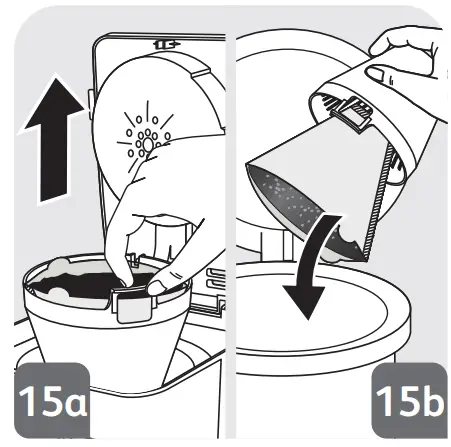 15a

15b