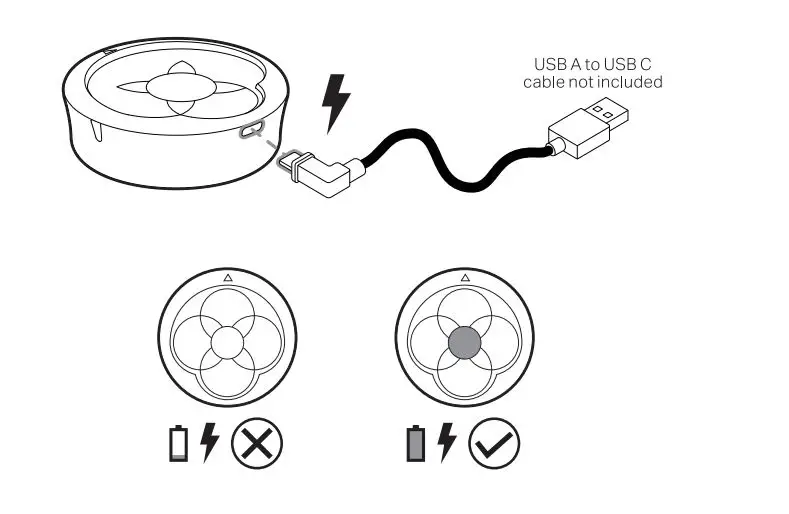 USB A to USB C cable not included