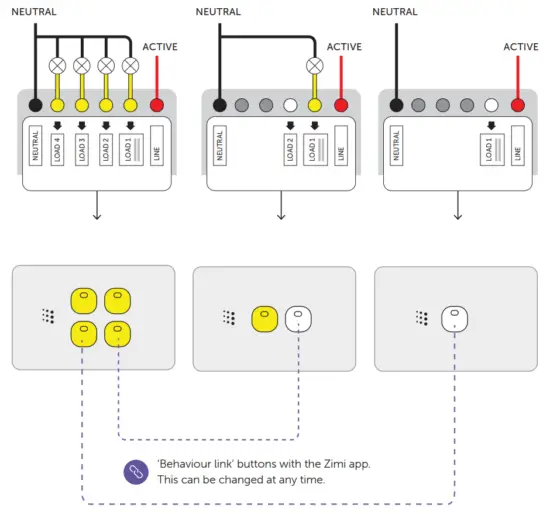 NEUTRAL

ACTIVE

NEUTRAL

LOAD 4

LOAD 3

LOAD 2

LOAD 1

LINE

NEUTRAL

ACTIVE

NEUTRAL

LOAD 2

LOAD 1

LINE

NEUTRAL

ACTIVE

NEUTRAL

LOAD 1

LINE

'Behaviour link' buttons with the Zimi app. This can be changed at any time.