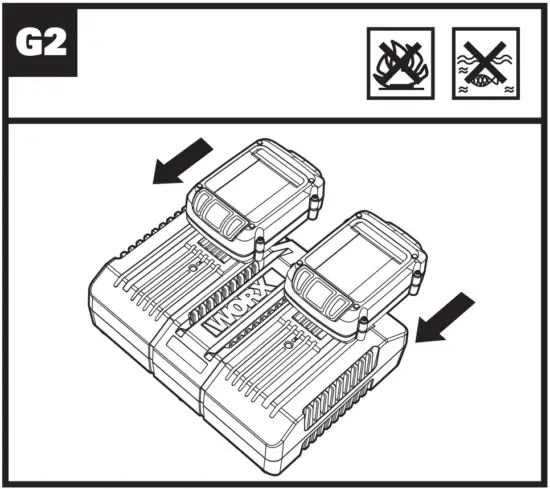 G2

WORX