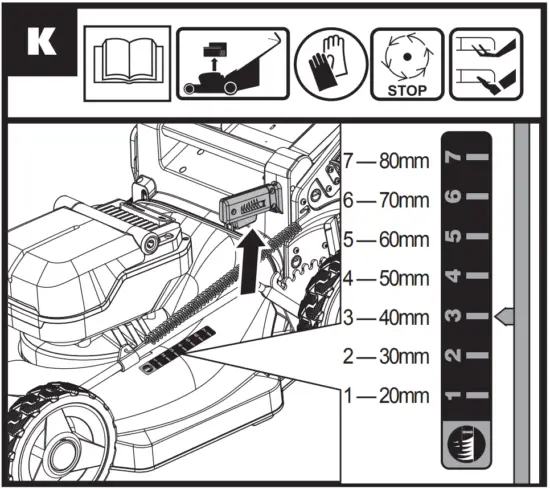 K

STOP

7 — 80mm
6 — 70mm
5 — 60mm
4 — 50mm
3 — 40mm
2 — 30mm
1 — 20mm

7
6
5
4
3
2
1