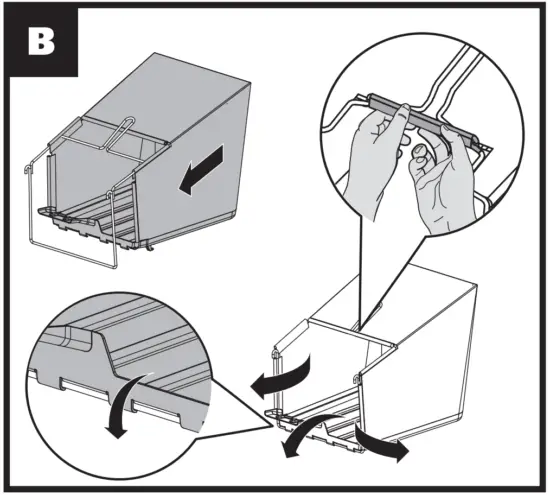 B