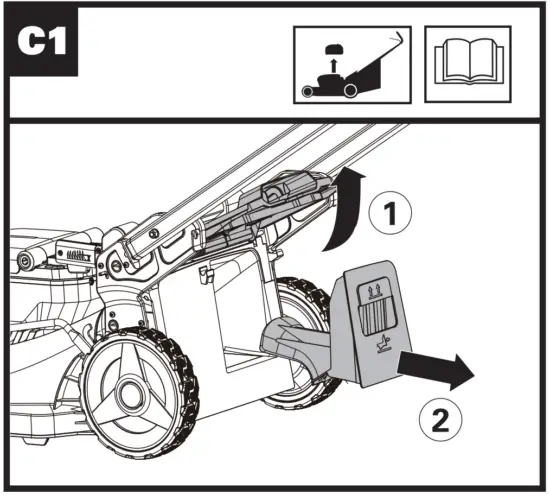 C1

1

2