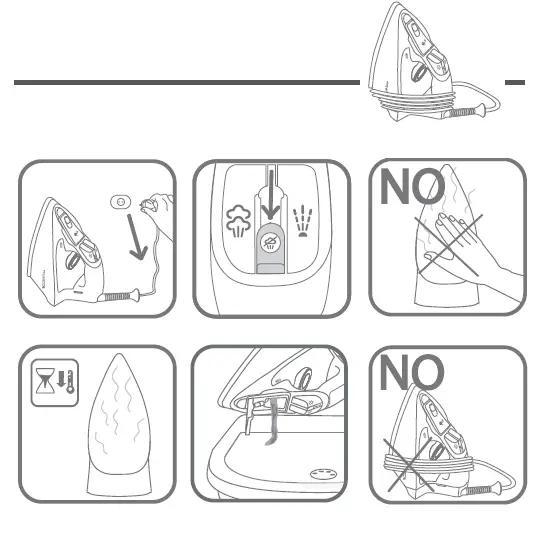 NO

NO