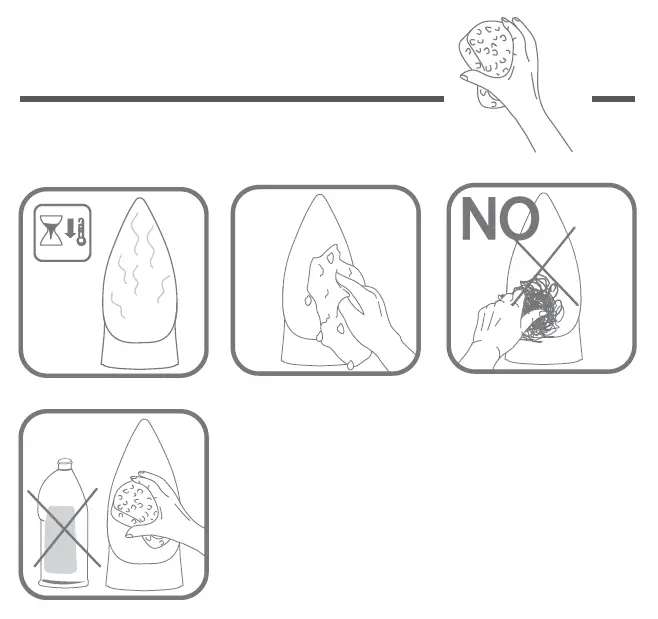 NO