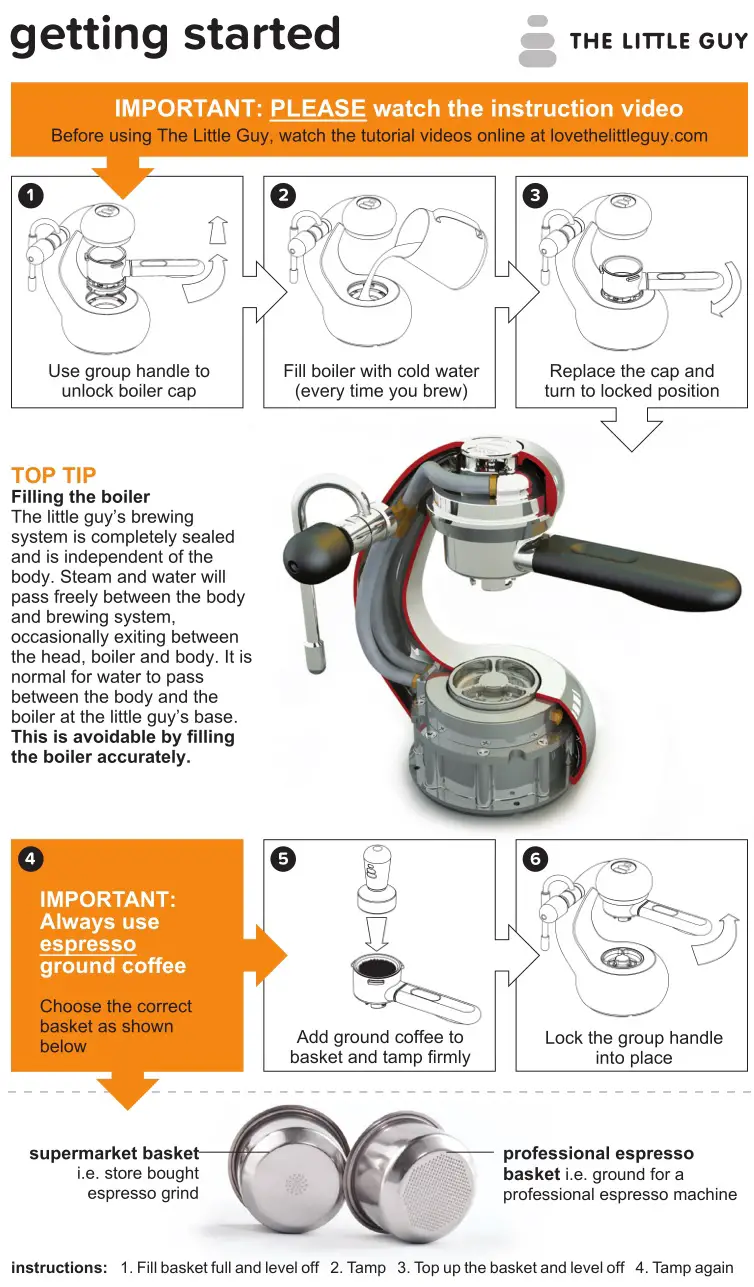 getting started

THE LITTLE GUY

IMPORTANT: PLEASE watch the instruction video
Before using The Little Guy, watch the tutorial videos online at lovethelittleguy.com

1
Use group handle to unlock boiler cap

2
Fill boiler with cold water (every time you brew)

3
Replace the cap and turn to locked position

TOP TIP
Filling the boiler
The little guy's brewing system is completely sealed and is independent of the body. Steam and water will pass freely between the body and brewing system, occasionally exiting between the head, boiler and body. It is normal for water to pass between the body and the boiler at the little guy's base. This is avoidable by filling the boiler accurately.

4
IMPORTANT: Always use espresso ground coffee

Choose the correct basket as shown below

5
Add ground coffee to basket and tamp firmly

6
Lock the group handle into place

supermarket basket i.e. store bought espresso grind

professional espresso basket i.e. ground for a professional espresso machine

instructions: 1. Fill basket full and level off 2. Tamp 3. Top up the basket and level off 4. Tamp again