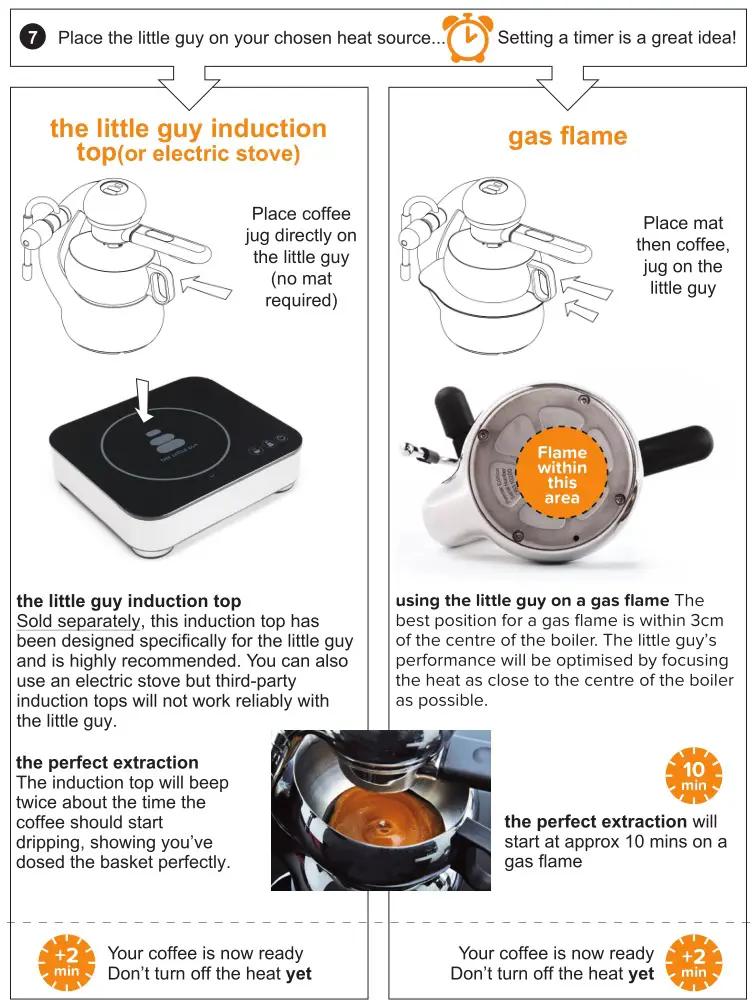 7 Place the little guy on your chosen heat source... Setting a timer is a great idea!

the little guy induction top(or electric stove)

Place coffee jug directly on the little guy (no mat required)

THE LITTLE GUY

the little guy induction top
Sold separately, this induction top has been designed specifically for the little guy and is highly recommended. You can also use an electric stove but third-party induction tops will not work reliably with the little guy.

the perfect extraction
The induction top will beep twice about the time the coffee should start dripping, showing you've dosed the basket perfectly.

+2 min Your coffee is now ready
Don't turn off the heat yet

gas flame

Place mat then coffee, jug on the little guy

Flame within this area

using the little guy on a gas flame The best position for a gas flame is within 3cm of the centre of the boiler. The little guy's performance will be optimised by focusing the heat as close to the centre of the boiler as possible.

10 min

the perfect extraction will start at approx 10 mins on a gas flame

Your coffee is now ready
Don't turn off the heat yet +2 min