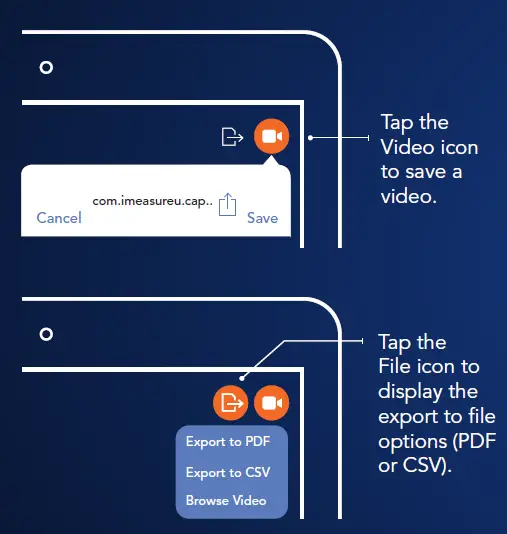 com.imeasureu.cap..

Cancel

Save

Tap the Video icon to save a video.

Export to PDF

Export to CSV

Browse Video

Tap the File icon to display the export to file options (PDF or CSV).