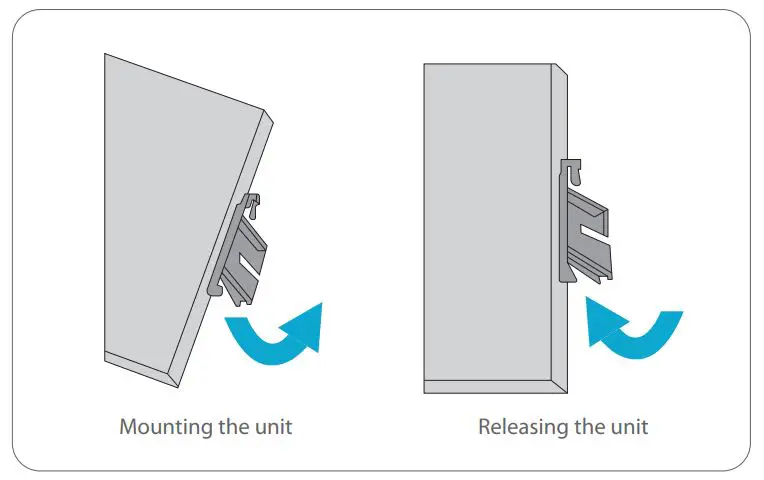 Mounting the unit

Releasing the unit