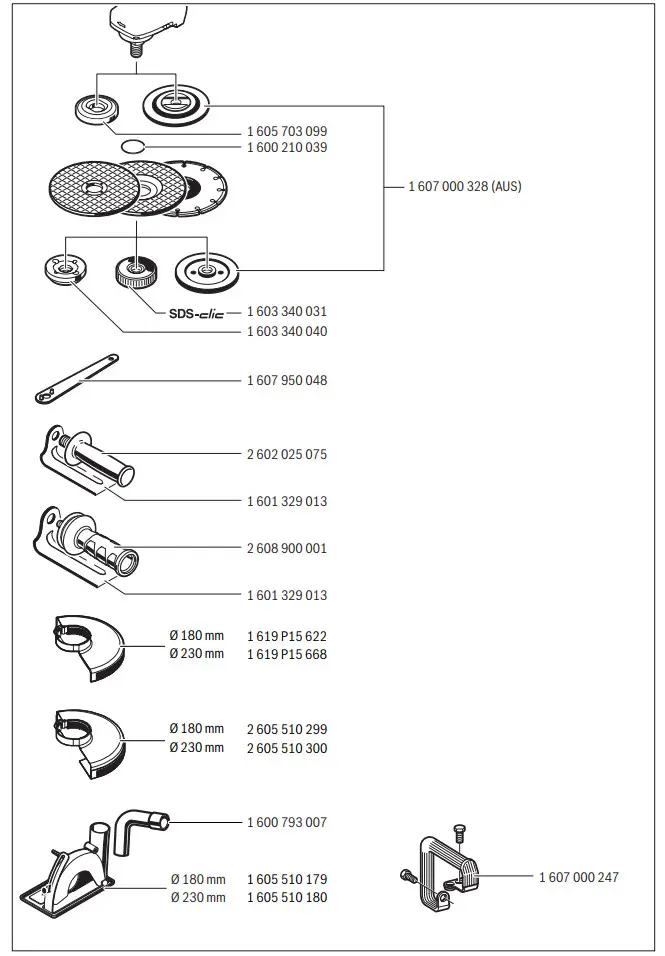 1 605 703 099
1 600 210 039
1 607 000 328 (AUS)
SDS-clic 1 603 340 031
1 603 340 040
1 607 950 048
2 602 025 075
1 601 329 013
2 608 900 001
1 601 329 013
Ø 180 mm 1 619 P15 622
Ø 230 mm 1 619 P15 668
Ø 180 mm 2 605 510 299
Ø 230 mm 2 605 510 300
1 600 793 007
Ø 180 mm 1 605 510 179
Ø 230 mm 1 605 510 180
1 607 000 247