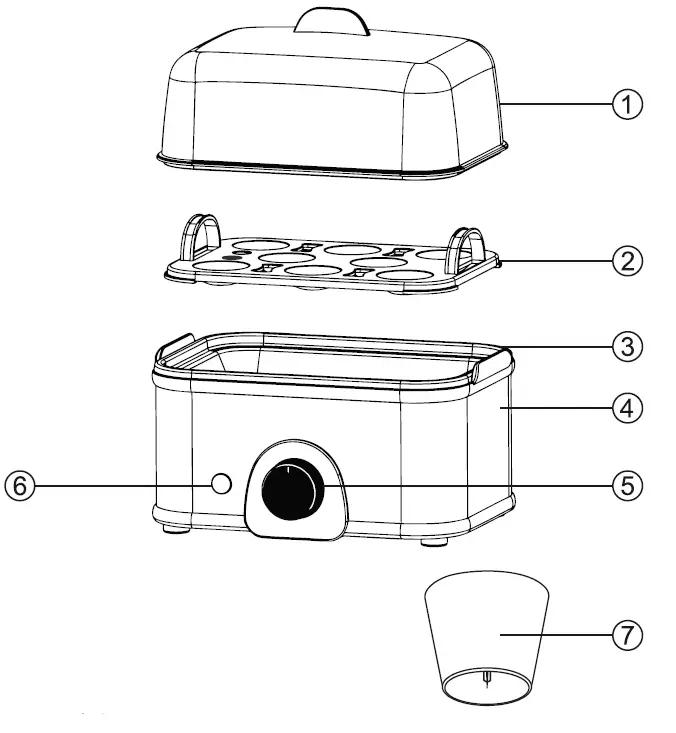 1
2
3
4
6
5
7