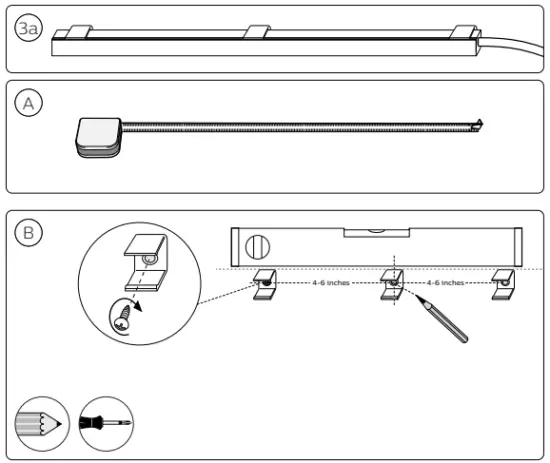 3a

A

B

4-6 inches

4-6 inches