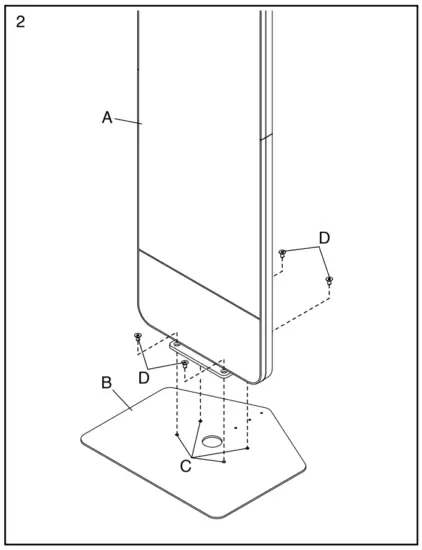 2

A

D

D

B

C