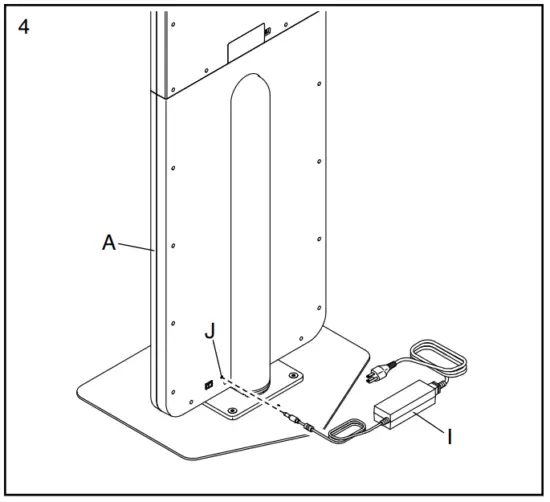 4

A

J

I