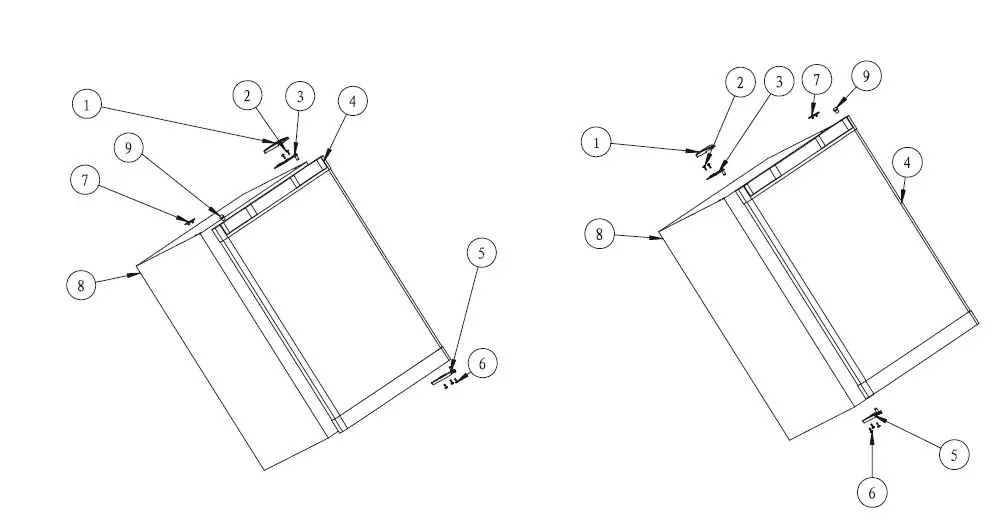 1
2
3
4
9
7
8
5
6

2
3
7
9
1
4
8
5
6