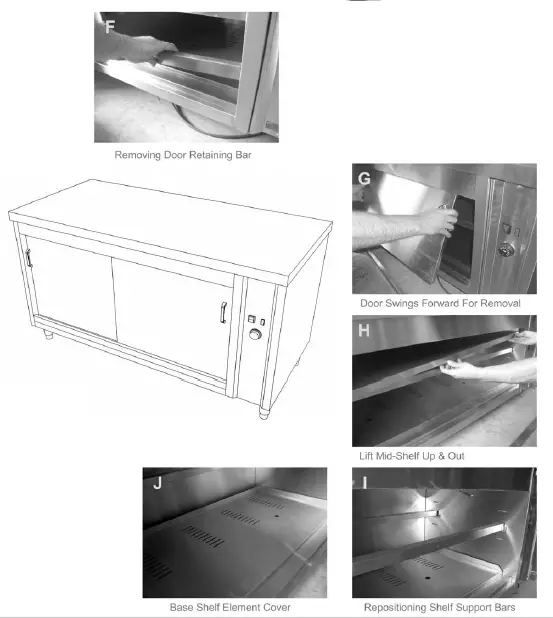 F

Removing Door Retaining Bar

G

Door Swings Forward For Removal

H

Lift Mid-Shelf Up & Out

J

Base Shelf Element Cover

I

Repositioning Shelf Support Bars